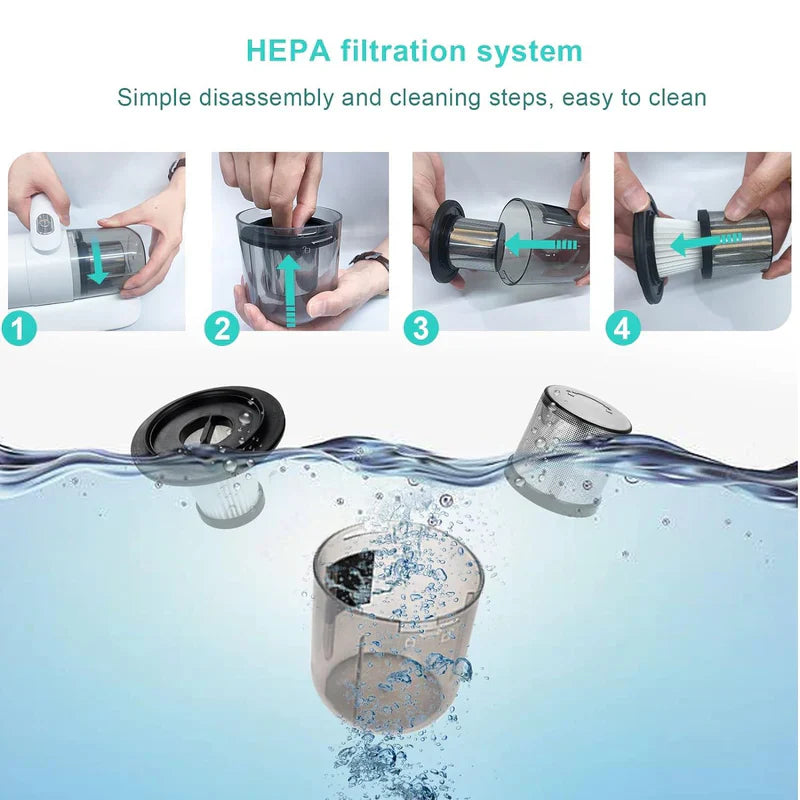 HEPA filtration system

Simple disassembly and cleaning steps, easy to clean

1

2

3

4